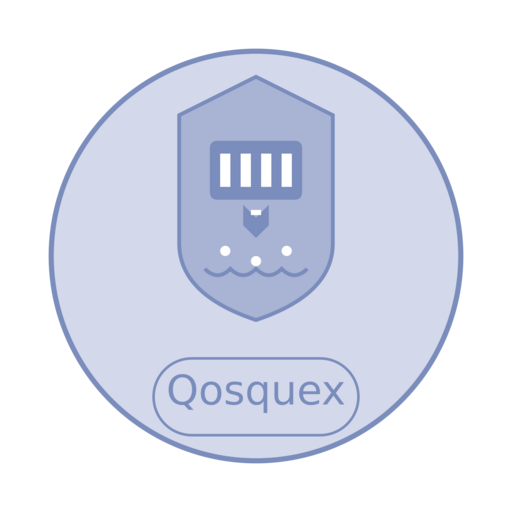 Qosquex